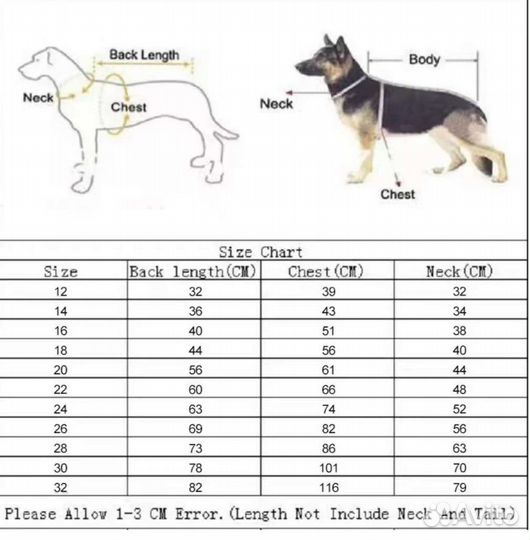 Back Length
Neck
Chest

Body
Neck
Chest

Size Chart

| Size | Back length(CM) | Chest(CM) | Neck(CM) |
|---|---|---|---|
| 12 | 32 | 39 | 32 |
| 14 | 36 | 43 | 34 |
| 16 | 40 | 51 | 38 |
| 18 | 44 | 56 | 40 |
| 20 | 56 | 61 | 44 |
| 22 | 60 | 66 | 48 |
| 24 | 63 | 74 | 52 |
| 26 | 69 | 82 | 56 |
| 28 | 73 | 86 | 63 |
| 30 | 78 | 101 | 70 |
| 32 | 82 | 116 | 79 |

Please Allow 1-3 CM Error.(Length Not Include Neck And Tail)

Avito