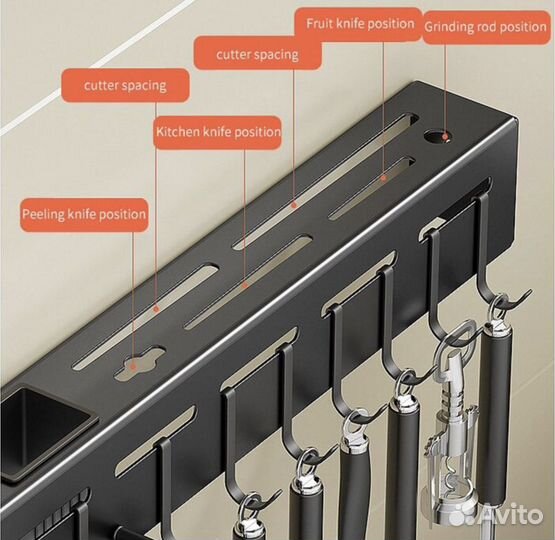 Fruit knife position

Grinding rod position

cutter spacing

cutter spacing

Kitchen knife position

Peeling knife position

Avito