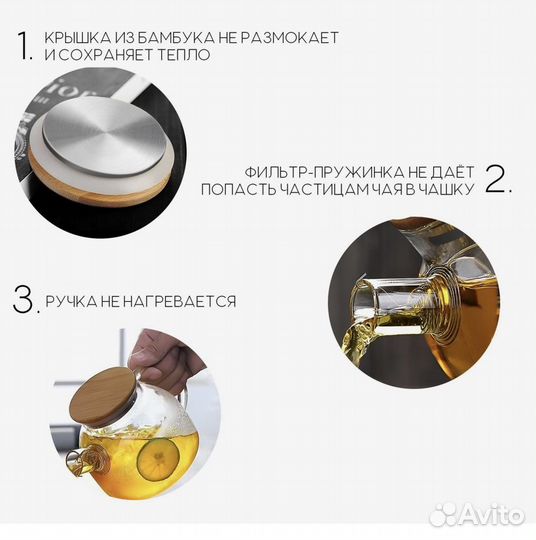 1. КРЫШКА ИЗ БАМБУКА НЕ РАЗМОКАЕТ И СОХРАНЯЕТ ТЕПЛО

ФИЛЬТР-ПРУЖИНКА НЕ ДАЁТ ПОПАСТЬ ЧАСТИЦАМ ЧАЯ В ЧАШКУ 2.

3. РУЧКА НЕ НАГРЕВАЕТСЯ

Avito