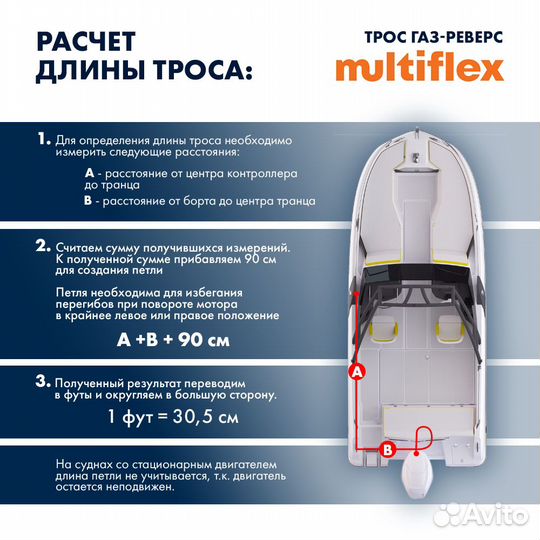 РАСЧЕТ ДЛИНЫ ТРОСА:

ТРОС ГАЗ-РЕВЕРС
multiflex

1. Для определения длины троса необходимо измерить следующие расстояния:

A - расстояние от центра контроллера до транца
B - расстояние от борта до центра транца

2. Считаем сумму получившихся измерений. К полученной сумме прибавляем 90 см для создания петли

Петля необходима для избегания перегибов при повороте мотора в крайнее левое или правое положение

A +B + 90 см

3. Полученный результат переводим в футы и округляем в большую сторону.

1 фут = 30,5 см

На суднах со стационарным двигателем длина петли не учитывается, т.к. двигатель остается неподвижен.

A

B

Avito