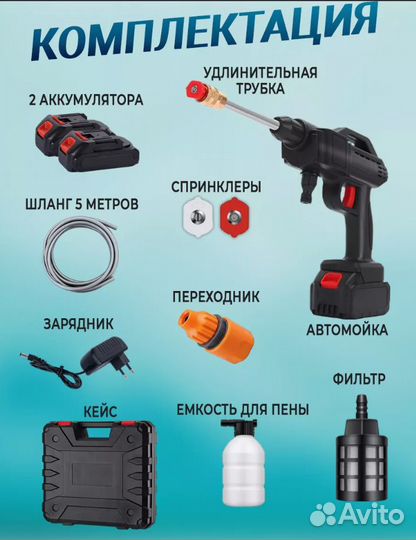 КОМПЛЕКТАЦИЯ

УДЛИНИТЕЛЬНАЯ ТРУБКА

2 АККУМУЛЯТОРА

СПРИНКЛЕРЫ

ШЛАНГ 5 МЕТРОВ

ПЕРЕХОДНИК

ЗАРЯДНИК

АВТОМОЙКА

ФИЛЬТР

КЕЙС

ЕМКОСТЬ ДЛЯ ПЕНЫ

Avito