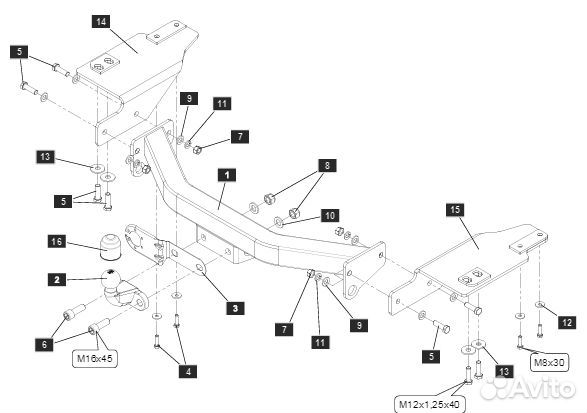 14
5
9
11
7
13
5
1
8
10
15
16
2
3
7
11
9
12
6
M16x45
4
5
13
M8x30
M12x1,25x40
Avito