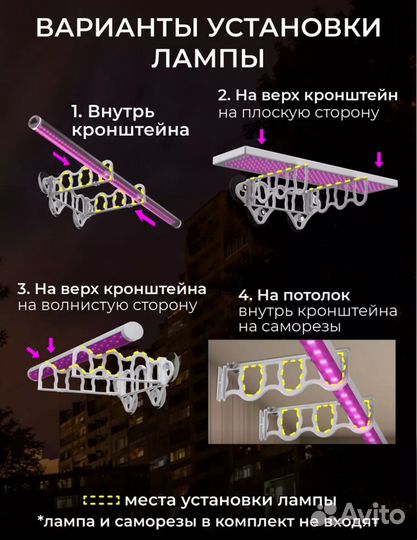 ВАРИАНТЫ УСТАНОВКИ ЛАМПЫ

1. Внутрь кронштейна

2. На верх кронштейн на плоскую сторону

3. На верх кронштейна на волнистую сторону

4. На потолок внутрь кронштейна на саморезы

места установки лампы

*лампа и саморезы в комплект не входят

Avito