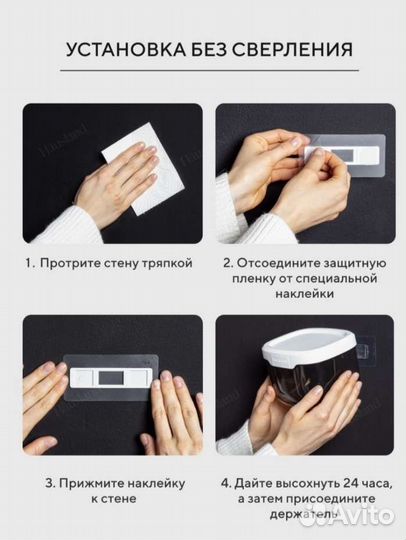 УСТАНОВКА БЕЗ СВЕРЛЕНИЯ

1. Протрите стену тряпкой

2. Отсоедините защитную пленку от специальной наклейки

3. Прижмите наклейку к стене

4. Дайте высохнуть 24 часа, а затем присоедините держатель

Avito