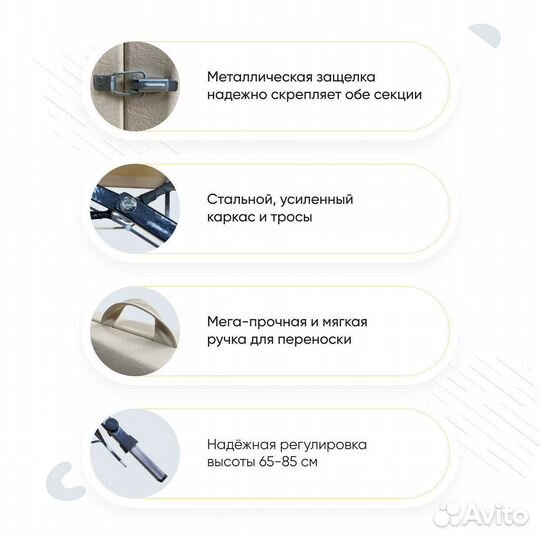 Металлическая защелка надежно скрепляет обе секции

Стальной, усиленный каркас и тросы

Мега-прочная и мягкая ручка для переноски

Надёжная регулировка высоты 65-85 см

Avito