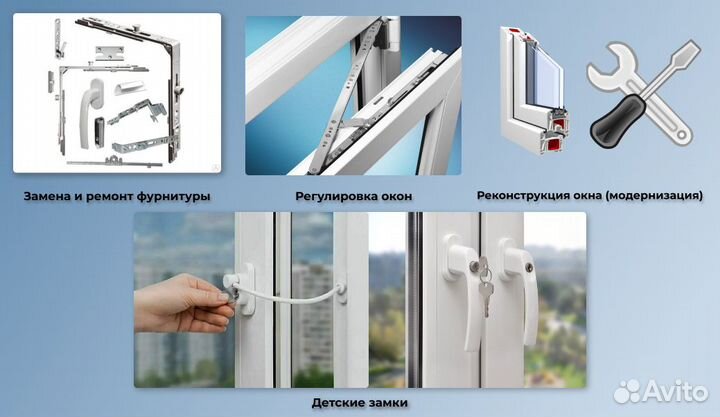 Замена и ремонт фурнитуры

Регулировка окон

Реконструкция окна (модернизация)

Детские замки

Avito