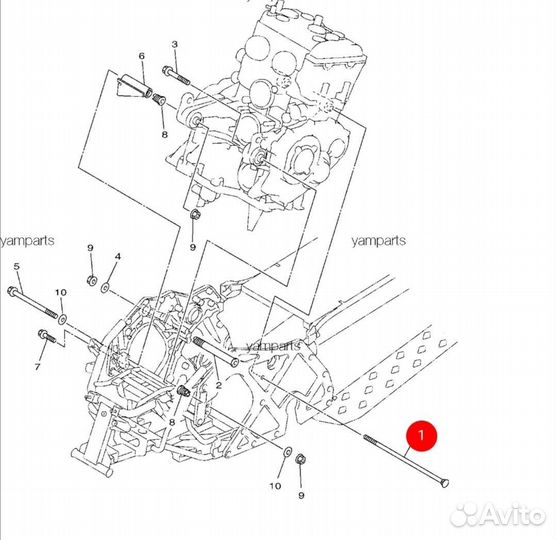 6
3
8
9
yamparts
yamparts
9
4
5
10
7
yamparts
2
8
1
10
9
Avito