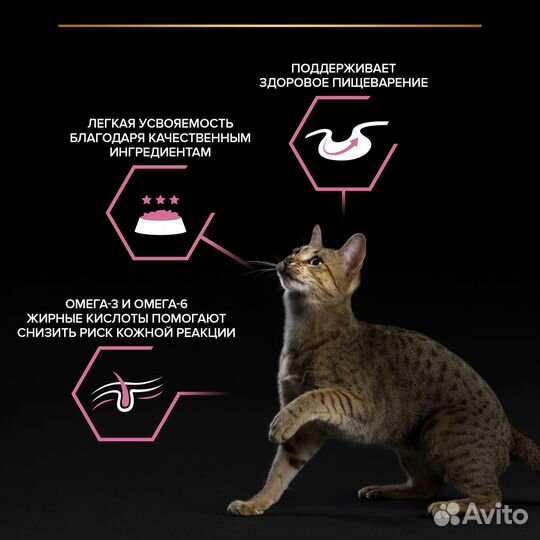 ПОДДЕРЖИВАЕТ ЗДОРОВОЕ ПИЩЕВАРЕНИЕ

ЛЕГКАЯ УСВОЯЕМОСТЬ БЛАГОДАРЯ КАЧЕСТВЕННЫМ ИНГРЕДИЕНТАМ

ОМЕГА-3 И ОМЕГА-6 ЖИРНЫЕ КИСЛОТЫ ПОМОГАЮТ СНИЗИТЬ РИСК КОЖНОЙ РЕАКЦИИ

Avito