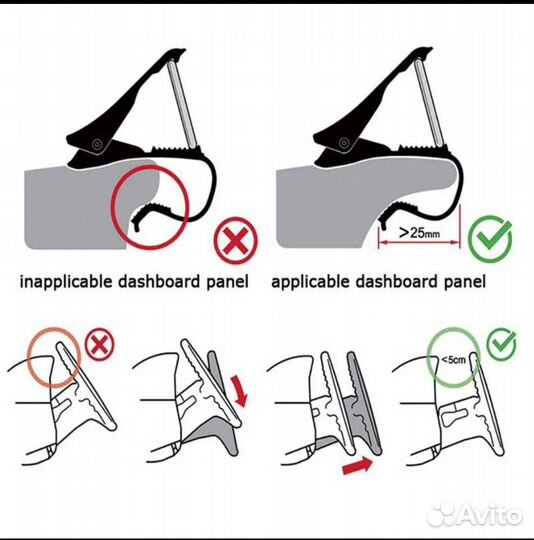 >25mm

inapplicable dashboard panel

applicable dashboard panel

<5cm

Avito