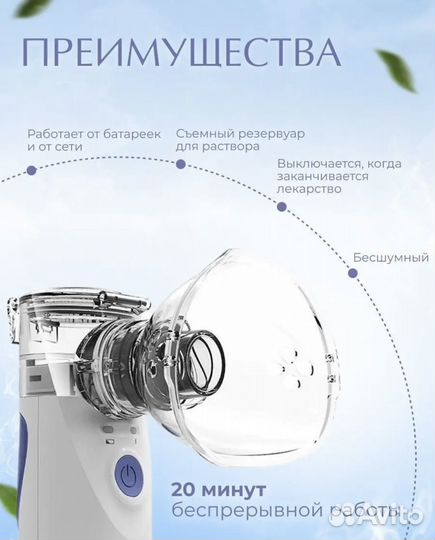 ПРЕИМУЩЕСТВА

Работает от батареек и от сети

Съемный резервуар для раствора

Выключается, когда заканчивается лекарство

Бесшумный

20 минут
беспрерывной работы

Avito