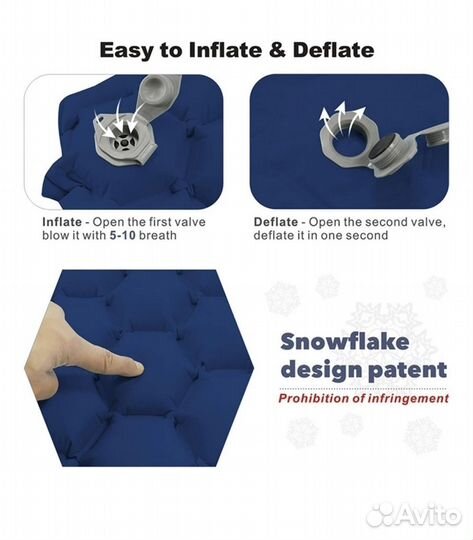 Easy to Inflate & Deflate

Inflate - Open the first valve blow it with 5-10 breath

Deflate - Open the second valve, deflate it in one second

Snowflake design patent

Prohibition of infringement

Avito