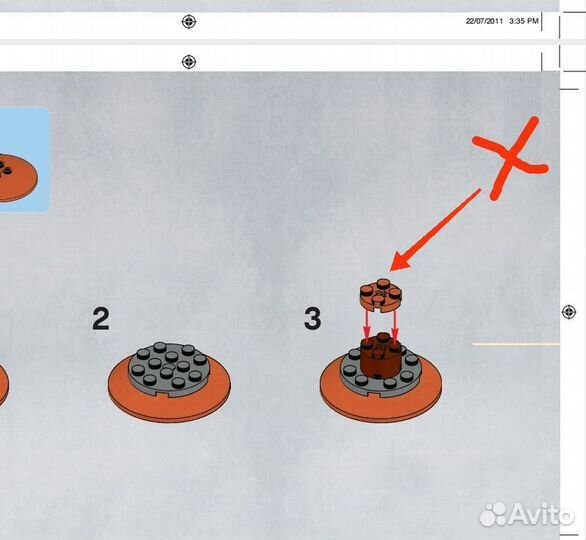 22/07/2011 3:35 PM

2

3

Avito