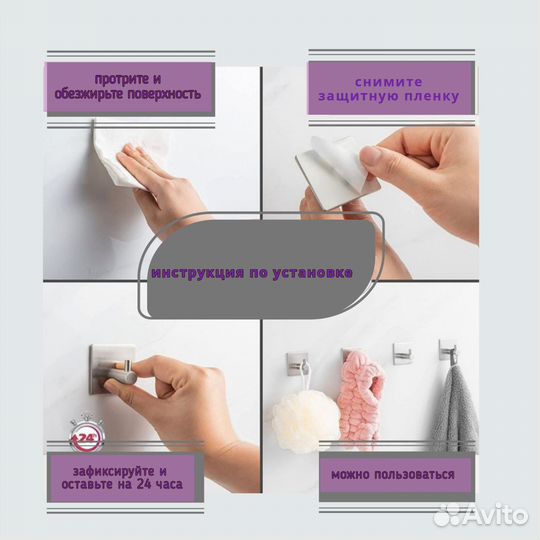 протрите и обезжирьте поверхность

снимите защитную пленку

инструкция по установке

24

зафиксируйте и оставьте на 24 часа

можно пользоваться

Avito