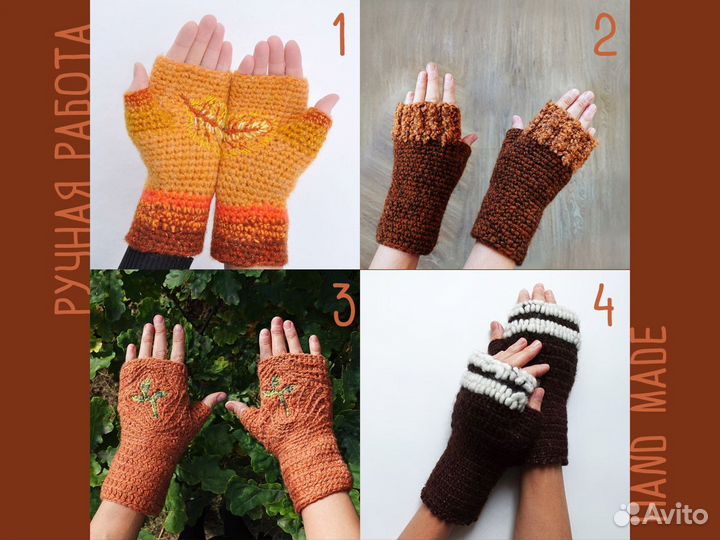 РУЧНАЯ РАБОТА

1

2

3

4

HAND MADE

Avito