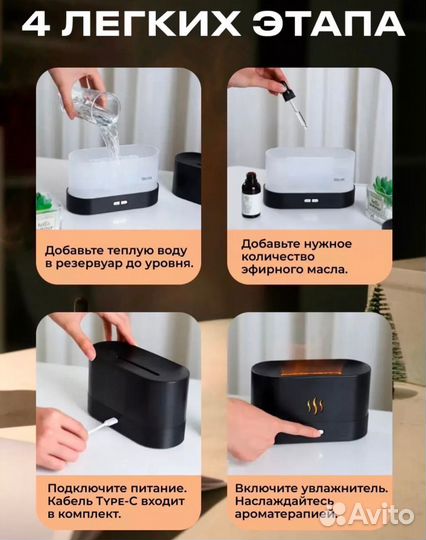 4 ЛЕГКИХ ЭТАПА

Добавьте теплую воду в резервуар до уровня.

Добавьте нужное количество эфирного масла.

Подключите питание. Кабель TYPE-C входит в комплект.

Включите увлажнитель. Наслаждайтесь ароматерапией.

Avito