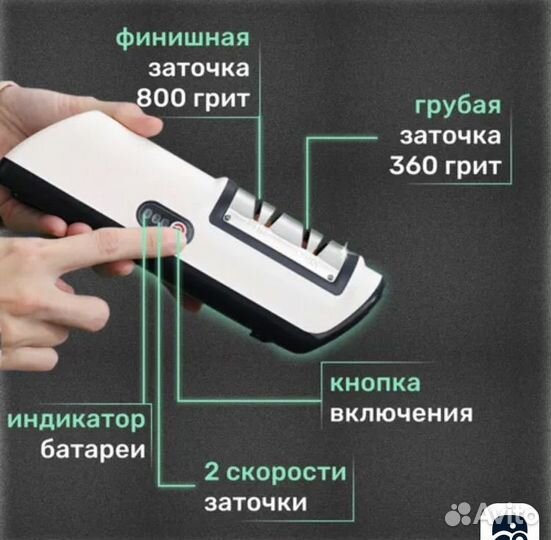 финишная заточка 800 грит

грубая заточка 360 грит

кнопка включения

индикатор батареи

2 скорости заточки

Avito