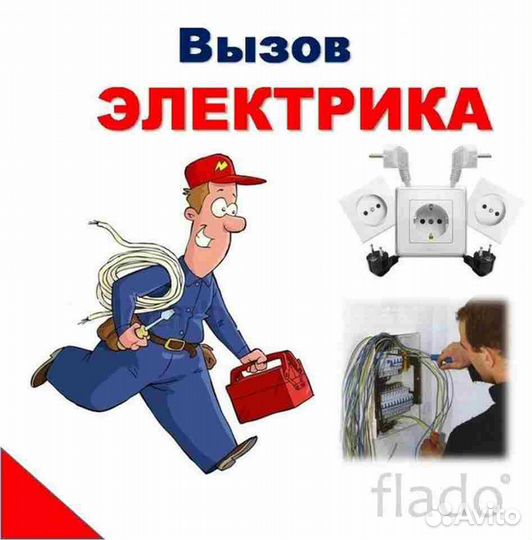 Вызов
ЭЛЕКТРИКА

flado®
Avito