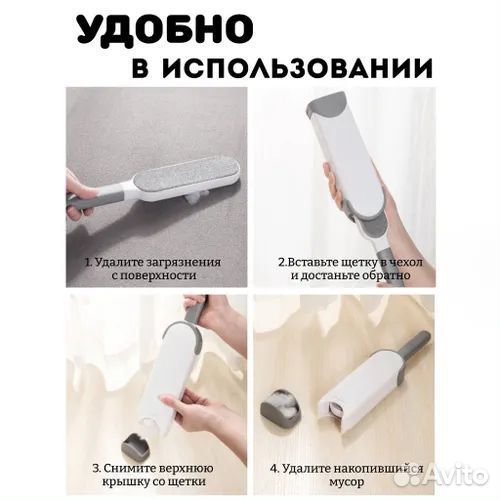 УДОБНО
В ИСПОЛЬЗОВАНИИ

1. Удалите загрязнения с поверхности

2.Вставьте щетку в чехол и достаньте обратно

3. Снимите верхнюю крышку со щетки

4. Удалите накопившийся мусор

Avito