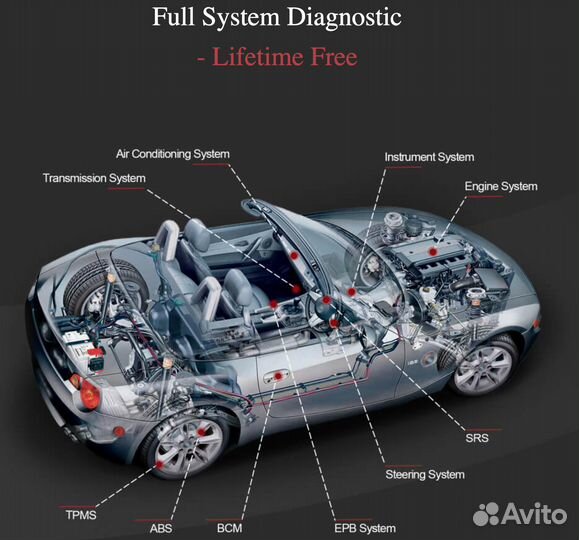 Full System Diagnostic

- Lifetime Free

Air Conditioning System

Transmission System

Instrument System

Engine System

SRS

Steering System

TPMS

ABS

BCM

EPB System

Avito