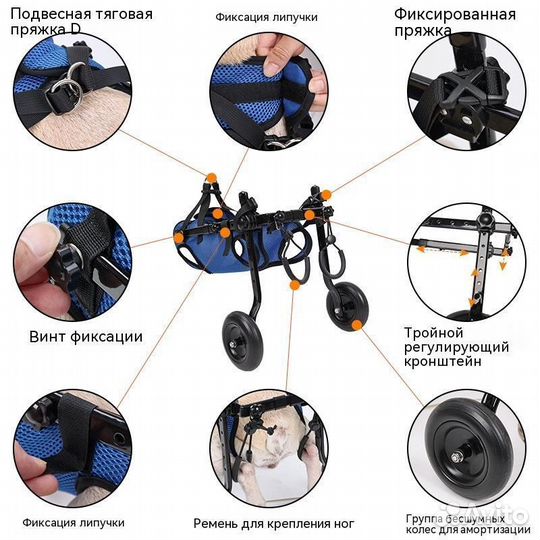 Подвесная тяговая пряжка D

Фиксация липучки

Фиксированная пряжка

Винт фиксации

Тройной регулирующий кронштейн

Фиксация липучки

Ремень для крепления ног

Группа бесшумных колес для амортизации

Avito