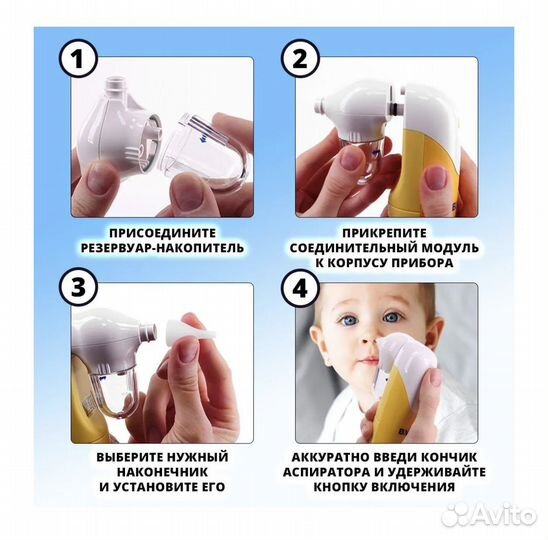 1

ПРИСОЕДИНИТЕ РЕЗЕРВУАР-НАКОПИТЕЛЬ

2

ПРИКРЕПИТЕ СОЕДИНИТЕЛЬНЫЙ МОДУЛЬ К КОРПУСУ ПРИБОРА

3

ВЫБЕРИТЕ НУЖНЫЙ НАКОНЕЧНИК И УСТАНОВИТЕ ЕГО

4

АККУРАТНО ВВЕДИ КОНЧИК АСПИРАТОРА И УДЕРЖИВАЙТЕ КНОПКУ ВКЛЮЧЕНИЯ

Avito