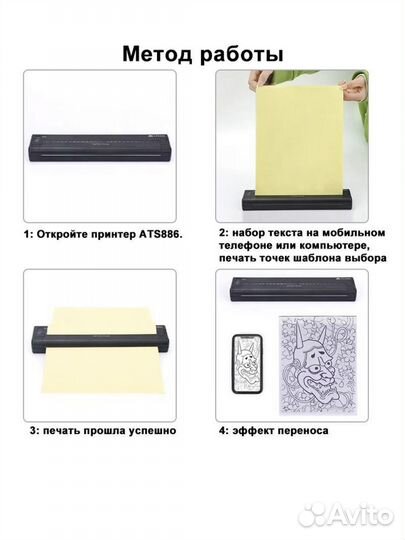 Метод работы

1: Откройте принтер ATS886.

2: набор текста на мобильном телефоне или компьютере, печать точек шаблона выбора

3: печать прошла успешно

4: эффект переноса

Avito