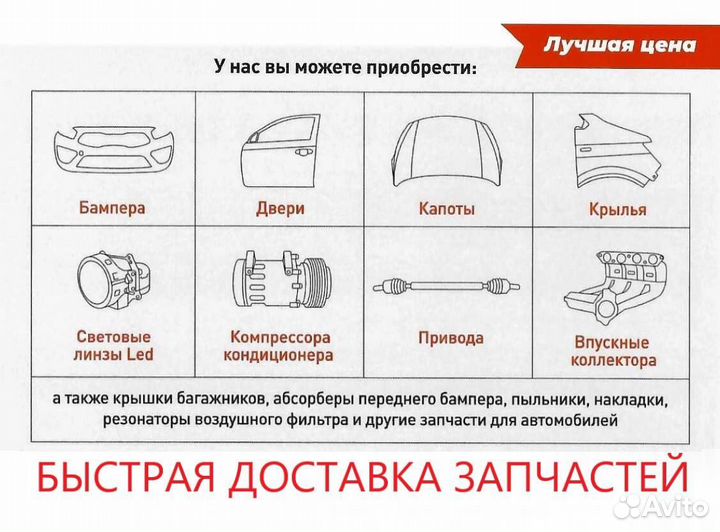 Лучшая цена

У нас вы можете приобрести:

| Бампера | Двери | Капоты | Крылья |
|---|---|---|---|
| Световые линзы Led | Компрессора кондиционера | Привода | Впускные коллектора |

а также крышки багажников, абсорберы переднего бампера, пыльники, накладки, резонаторы воздушного фильтра и другие запчасти для автомобилей

БЫСТРАЯ ДОСТАВКА ЗАПЧАСТЕЙ

Avito