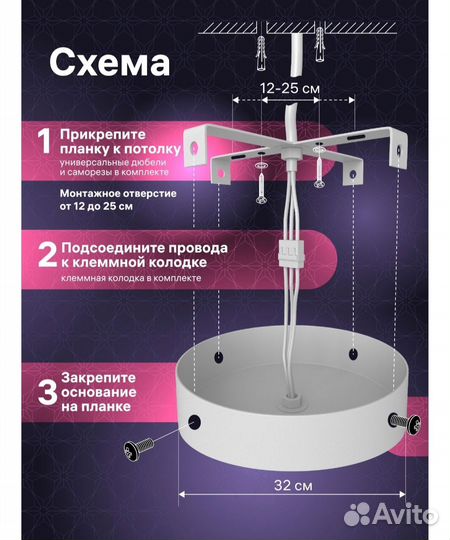 Схема

12-25 см

1 Прикрепите планку к потолку
универсальные дюбели и саморезы в комплекте

Монтажное отверстие от 12 до 25 см

2 Подсоедините провода к клеммной колодке
клеммная колодка в комплекте

3 Закрепите основание на планке

32 см

Avito