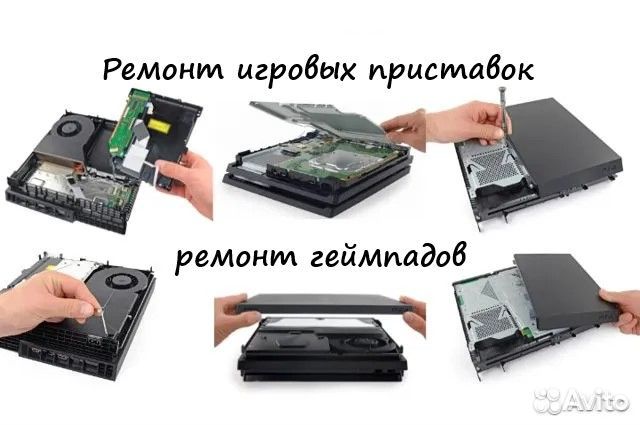 Ремонт игровых приставок

ремонт геймпадов

Avito