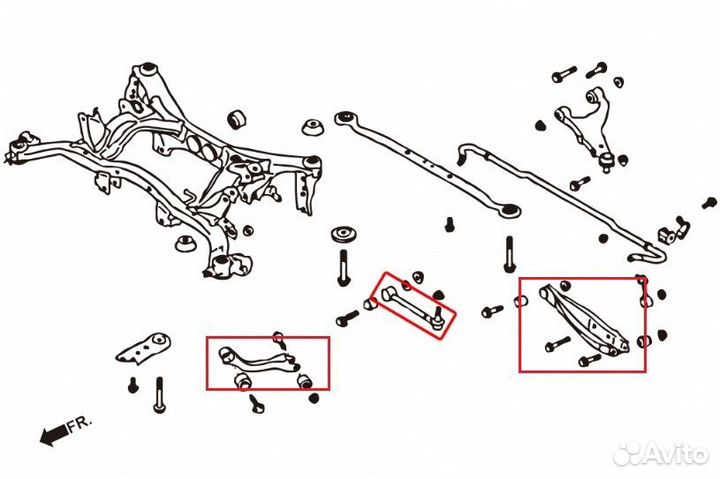 FR.

Avito