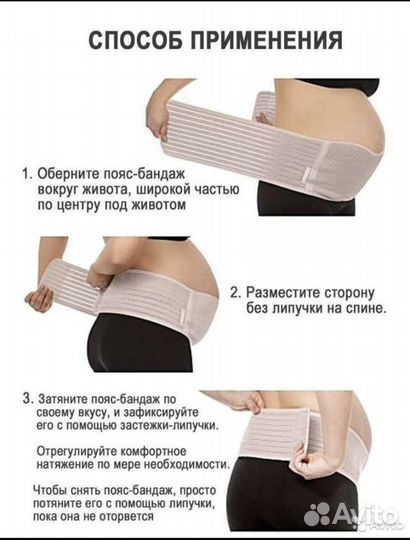 СПОСОБ ПРИМЕНЕНИЯ

1. Оберните пояс-бандаж вокруг живота, широкой частью по центру под животом

2. Разместите сторону без липучки на спине.

3. Затяните пояс-бандаж по своему вкусу, и зафиксируйте его с помощью застежки-липучки.

Отрегулируйте комфортное натяжение по мере необходимости.

Чтобы снять пояс-бандаж, просто потяните его с помощью липучки, пока она не оторвется

Avito