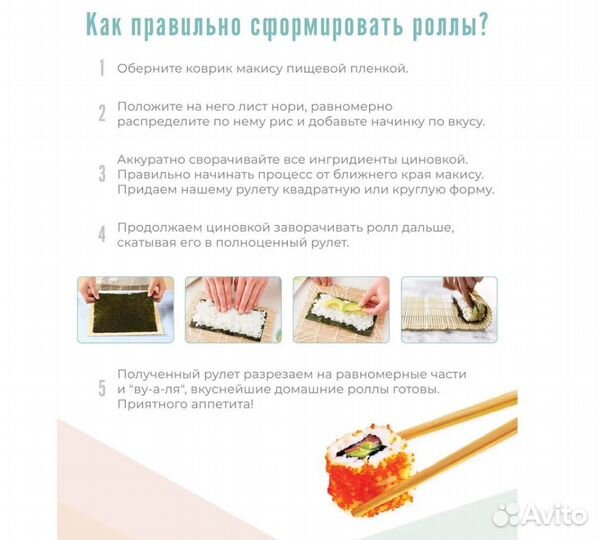 Как правильно сформировать роллы?

1 Оберните коврик макису пищевой пленкой.

2 Положите на него лист нори, равномерно распределите по нему рис и добавьте начинку по вкусу.

3 Аккуратно сворачивайте все ингридиенты циновкой. Правильно начинать процесс от ближнего края макису. Придаем нашему рулету квадратную или круглую форму.

4 Продолжаем циновкой заворачивать ролл дальше, скатывая его в полноценный рулет.

5 Полученный рулет разрезаем на равномерные части и "ву-а-ля", вкуснейшие домашние роллы готовы. Приятного аппетита!

Avito