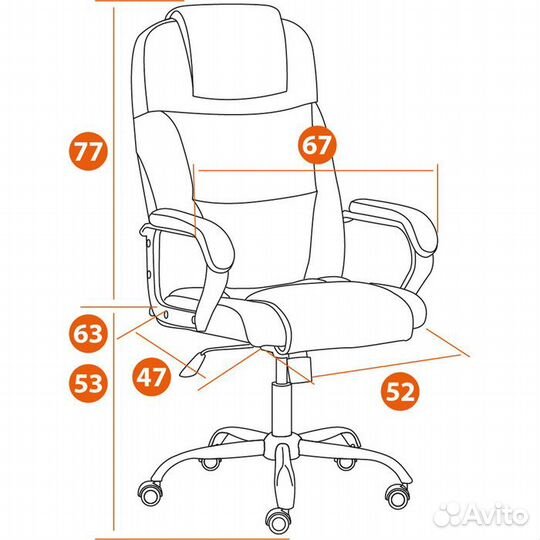 77
67
63
53
47
52
Avito