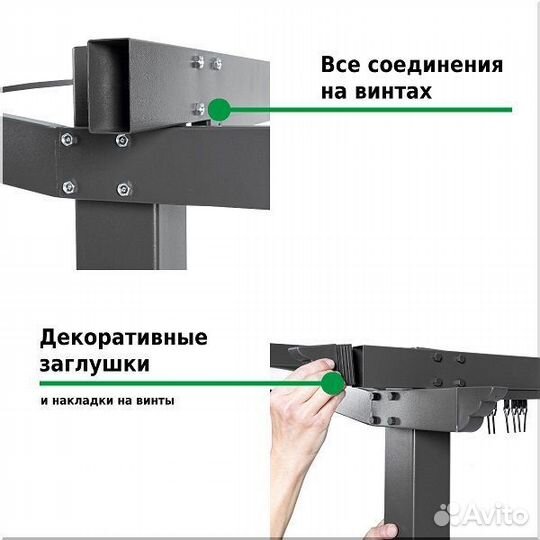 Все соединения на винтах

Декоративные заглушки

и накладки на винты

Avito