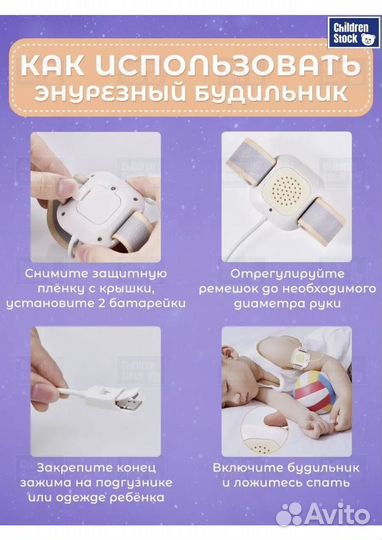 Children Stock

КАК ИСПОЛЬЗОВАТЬ ЭНУРЕЗНЫЙ БУДИЛЬНИК

Снимите защитную плёнку с крышки, установите 2 батарейки

Отрегулируйте ремешок до необходимого диаметра руки

Закрепите конец зажима на подгузнике или одежде ребёнка

Включите будильник и ложитесь спать

Avito