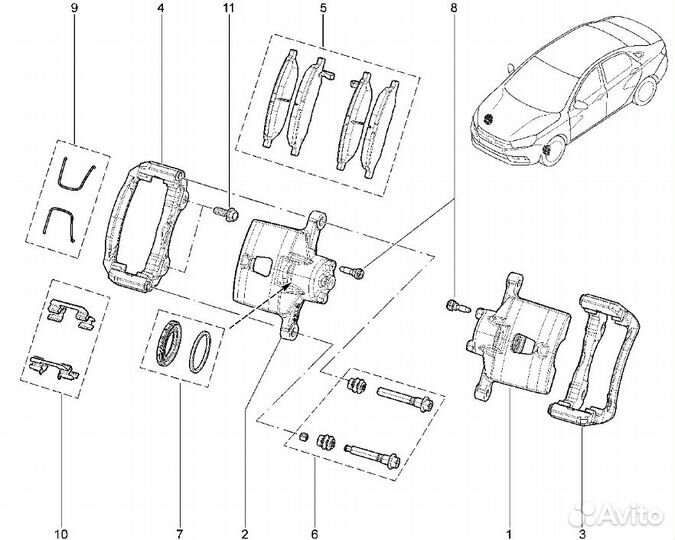 9
4
11
5
8
10
7
2
6
1
3
Avito