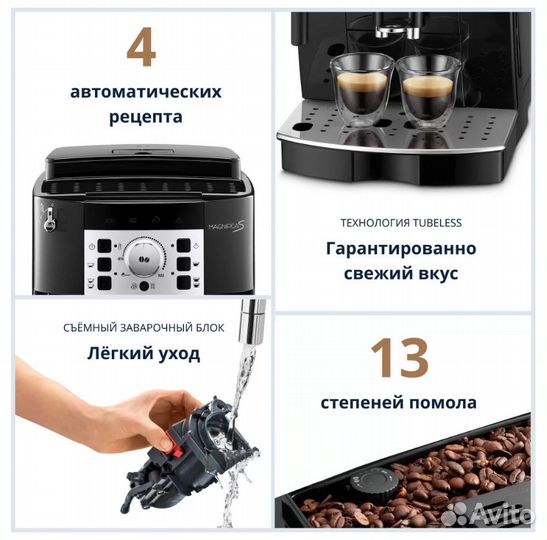 4

автоматических рецепта

MAGNIFICA S

ТЕХНОЛОГИЯ TUBELESS

Гарантированно свежий вкус

СЪЁМНЫЙ ЗАВАРОЧНЫЙ БЛОК

Лёгкий уход

13

степеней помола

Avito