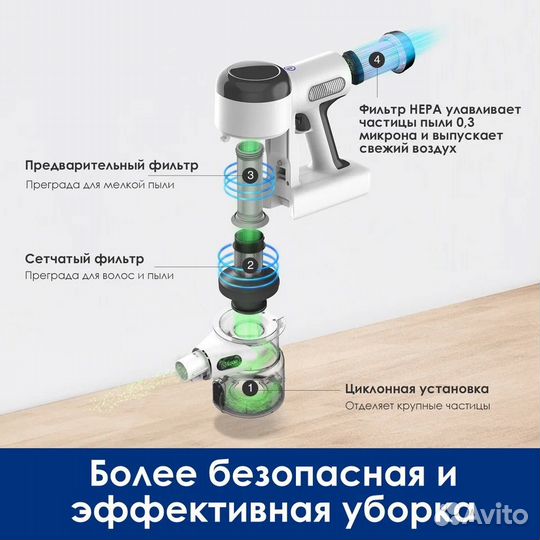 4

Фильтр HEPA улавливает частицы пыли 0,3 микрона и выпускает свежий воздух

Предварительный фильтр
Преграда для мелкой пыли

3

Сетчатый фильтр
Преграда для волос и пыли

2

1

Циклонная установка
Отделяет крупные частицы

Более безопасная и эффективная уборка

Avito