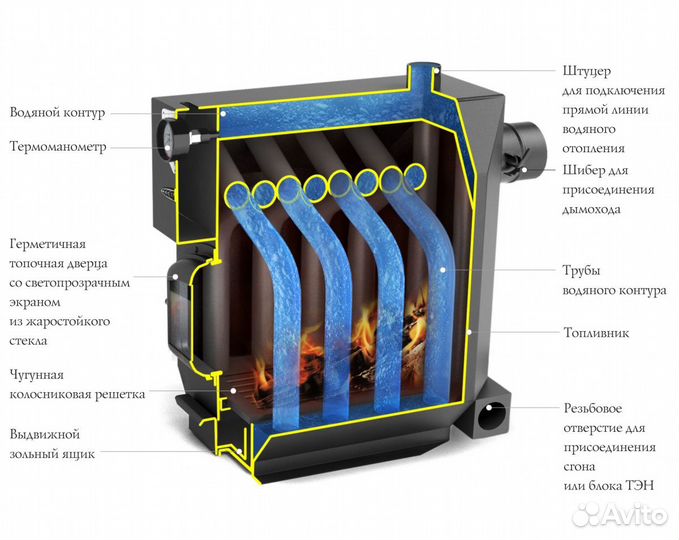 Водяной контур

Термоманометр

Герметичная топочная дверца со светопрозрачным экраном из жаростойкого стекла

Чугунная колосниковая решетка

Выдвижной зольный ящик

Штуцер для подключения прямой линии водяного отопления

Шибер для присоединения дымохода

Трубы водяного контура

Топливник

Резьбовое отверстие для присоединения сгона или блока ТЭН

Avito