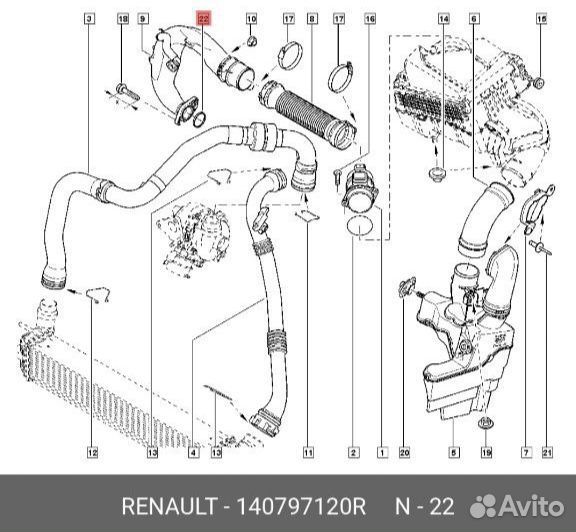 3
18
9
22
10
17
8
17
16
14
6
15
12
13
4
13
11
2
1
20
5
19
7
21

RENAULT - 140797120R N - 22

Avito