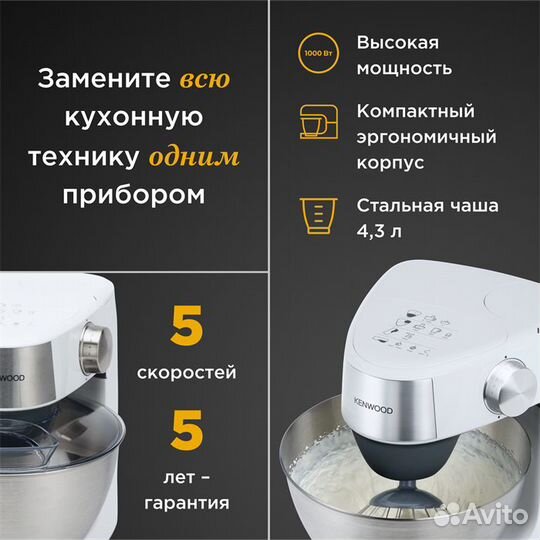 Замените всю кухонную технику одним прибором

1000 Вт

Высокая мощность

Компактный эргономичный корпус

Стальная чаша 4,3 л

5

скоростей

5

лет – гарантия

KENWOOD

KENWOOD

Avito