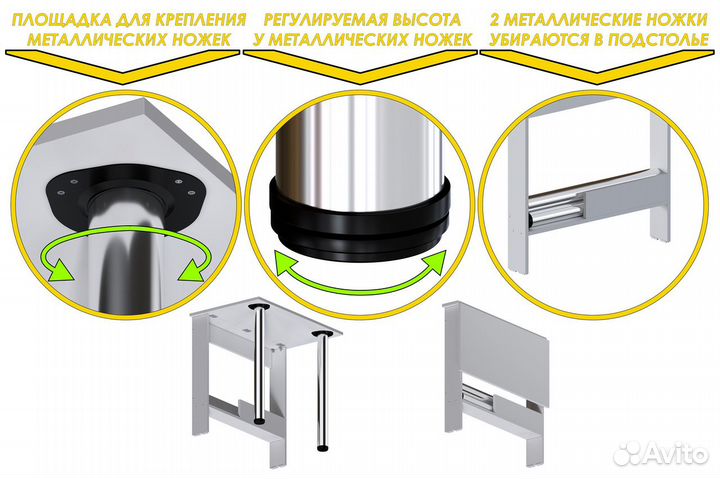 ПЛОЩАДКА ДЛЯ КРЕПЛЕНИЯ МЕТАЛЛИЧЕСКИХ НОЖЕК

РЕГУЛИРУЕМАЯ ВЫСОТА У МЕТАЛЛИЧЕСКИХ НОЖЕК

2 МЕТАЛЛИЧЕСКИЕ НОЖКИ УБИРАЮТСЯ В ПОДСТОЛЬЕ

Avito