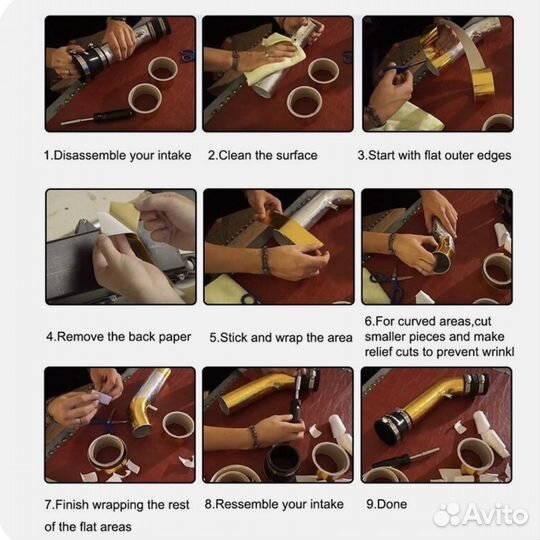 1.Disassemble your intake

2.Clean the surface

3.Start with flat outer edges

4.Remove the back paper

5.Stick and wrap the area

6.For curved areas,cut smaller pieces and make relief cuts to prevent wrinkl

7.Finish wrapping the rest of the flat areas

8.Ressemble your intake

9.Done

Avito