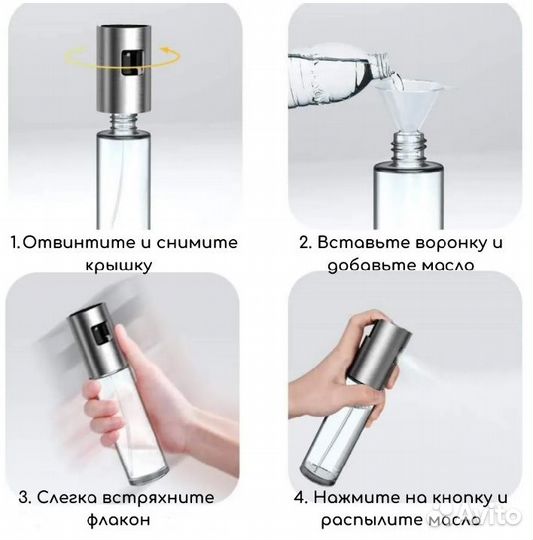 1.Отвинтите и снимите крышку

2. Вставьте воронку и добавьте масло

3. Слегка встряхните флакон

4. Нажмите на кнопку и распылите масло

Avito