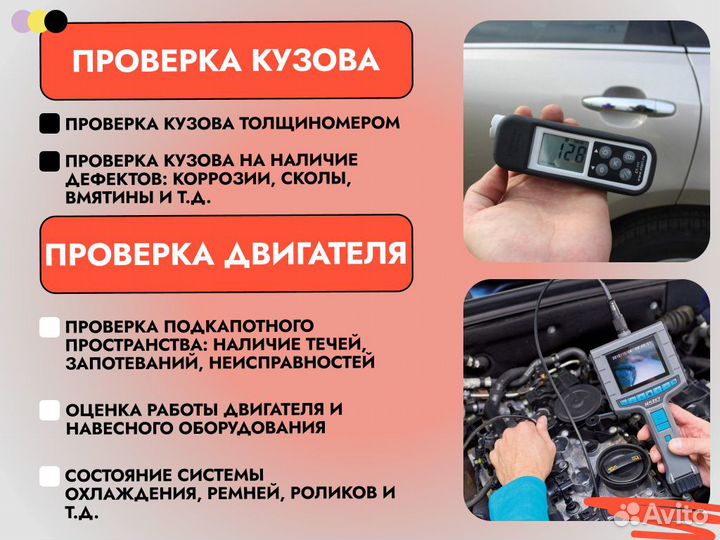 ПРОВЕРКА КУЗОВА

ПРОВЕРКА КУЗОВА ТОЛЩИНОМЕРОМ

ПРОВЕРКА КУЗОВА НА НАЛИЧИЕ ДЕФЕКТОВ: КОРРОЗИИ, СКОЛЫ, ВМЯТИНЫ И Т.Д.

ПРОВЕРКА ДВИГАТЕЛЯ

ПРОВЕРКА ПОДКАПОТНОГО ПРОСТРАНСТВА: НАЛИЧИЕ ТЕЧЕЙ, ЗАПОТЕВАНИЙ, НЕИСПРАВНОСТЕЙ

ОЦЕНКА РАБОТЫ ДВИГАТЕЛЯ И НАВЕСНОГО ОБОРУДОВАНИЯ

СОСТОЯНИЕ СИСТЕМЫ ОХЛАЖДЕНИЯ, РЕМНЕЙ, РОЛИКОВ И Т.Д.

128

HAZET

Avito