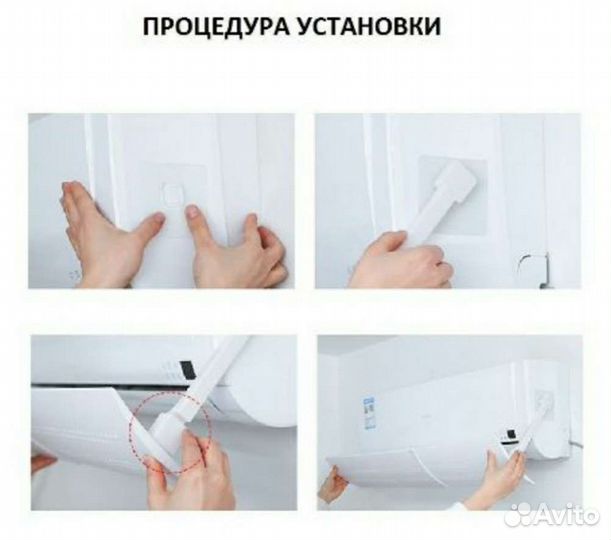 ПРОЦЕДУРА УСТАНОВКИ

Avito