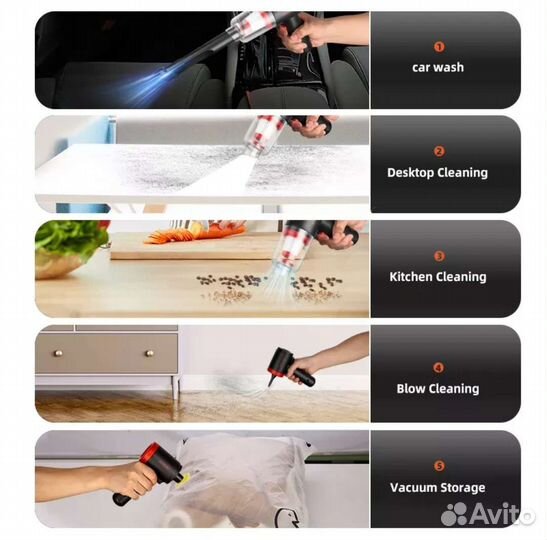 1
car wash

2
Desktop Cleaning

3
Kitchen Cleaning

4
Blow Cleaning

5
Vacuum Storage

Avito