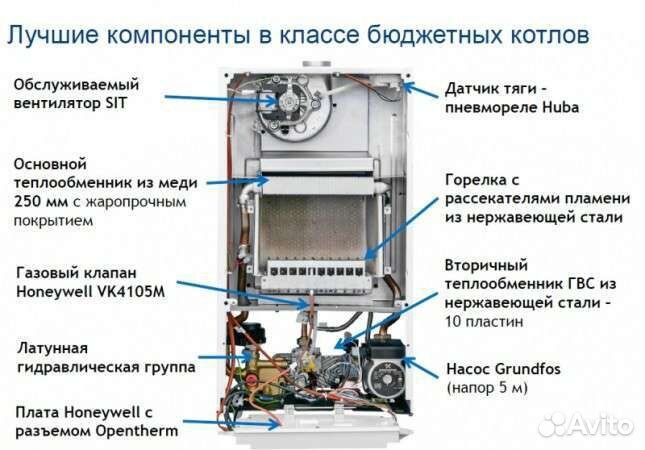 Лучшие компоненты в классе бюджетных котлов

Обслуживаемый вентилятор SIT

Основной теплообменник из меди 250 мм с жаропрочным покрытием

Газовый клапан Honeywell VK4105M

Латунная гидравлическая группа

Плата Honeywell с разъемом Opentherm

Датчик тяги - пневмореле Huba

Горелка с рассекателями пламени из нержавеющей стали

Вторичный теплообменник ГВС из нержавеющей стали - 10 пластин

Насос Grundfos (напор 5 м)

Avito