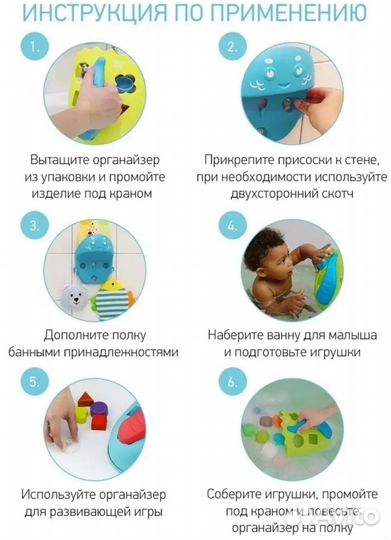 ИНСТРУКЦИЯ ПО ПРИМЕНЕНИЮ

1.

Вытащите органайзер из упаковки и промойте изделие под краном

2.

Прикрепите присоски к стене, при необходимости используйте двухсторонний скотч

3.

Дополните полку банными принадлежностями

4.

Наберите ванну для малыша и подготовьте игрушки

5.

Используйте органайзер для развивающей игры

6.

Соберите игрушки, промойте под краном и повесьте органайзер на полку

Avito