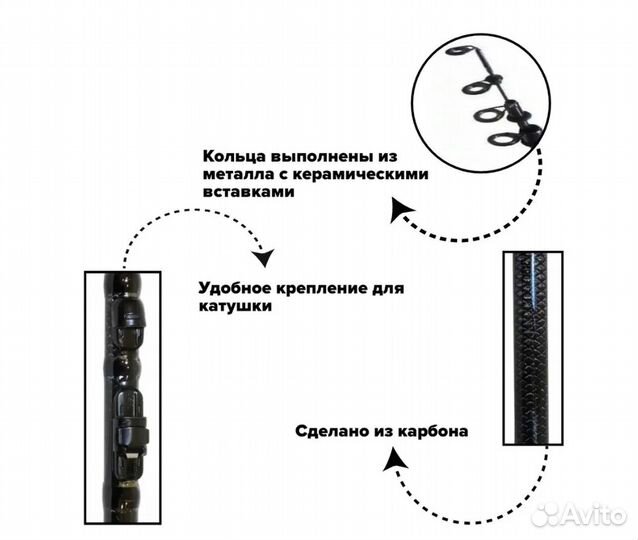 Кольца выполнены из металла с керамическими вставками

Удобное крепление для катушки

Сделано из карбона

Avito